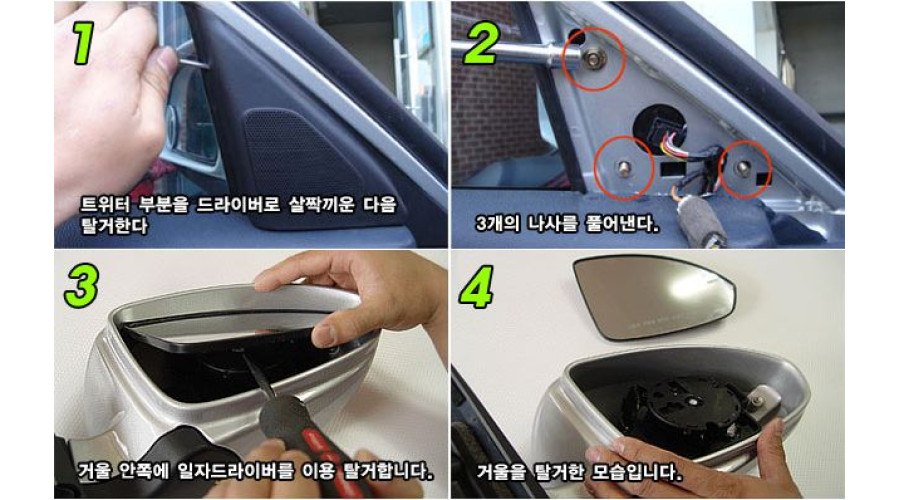 1

트위터 부분을 드라이버로 살짝끼운 다음 탈거한다

2

3개의 나사를 풀어낸다.

3

거울 안쪽에 일자드라이버를 이용 탈거합니다.

4

거울을 탈거한 모습입니다.